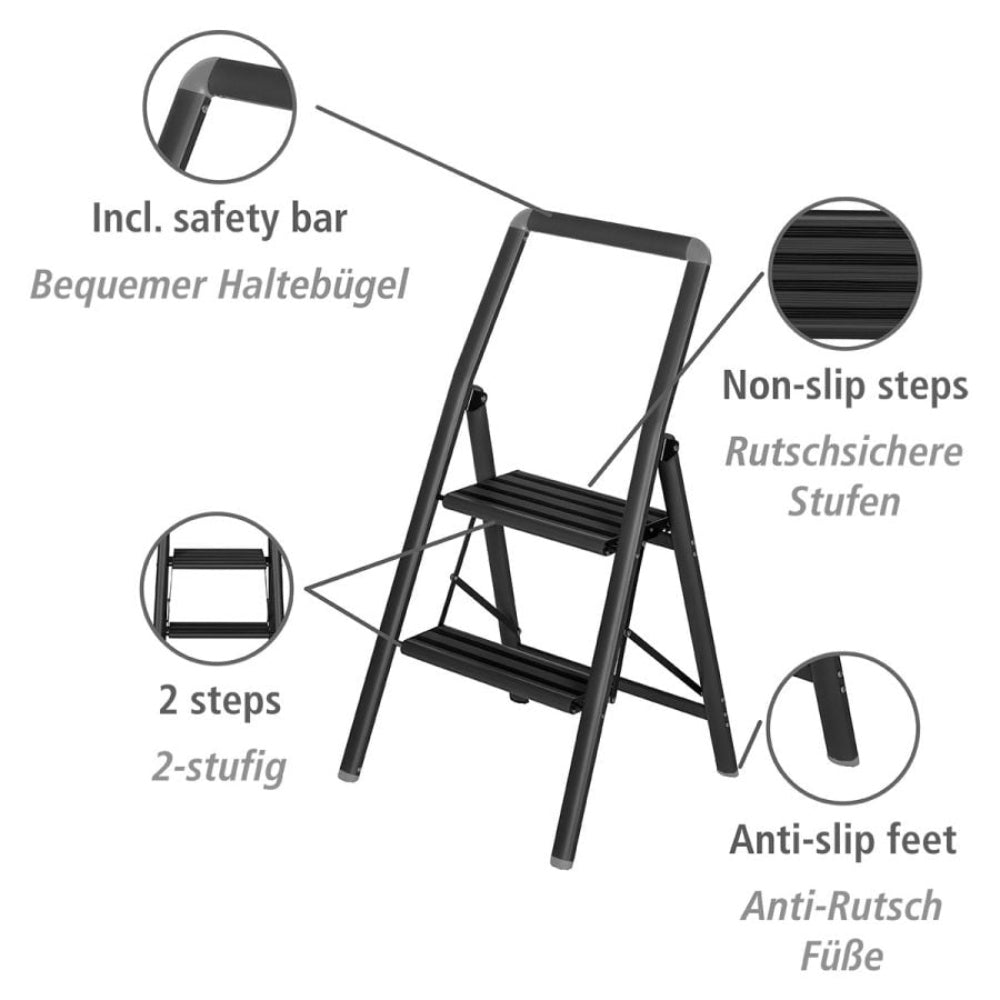 Incl. safety bar
Bequemer Haltebügel

Non-slip steps
Rutschsichere Stufen

2 steps
2-stufig

Anti-slip feet
Anti-Rutsch Füße